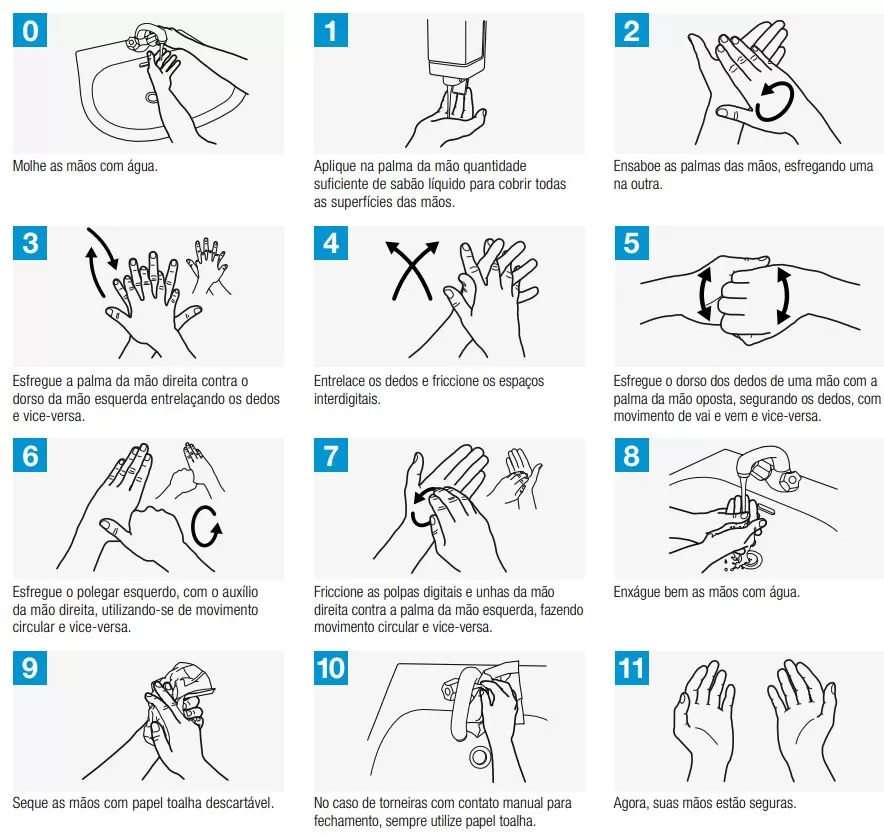 0
Molhe as mãos com água.

1
Aplique na palma da mão quantidade suficiente de sabão líquido para cobrir todas as superfícies das mãos.

2
Ensaboe as palmas das mãos, esfregando uma na outra.

3
Esfregue a palma da mão direita contra o dorso da mão esquerda entrelaçando os dedos e vice-versa.

4
Entrelace os dedos e friccione os espaços interdigitais.

5
Esfregue o dorso dos dedos de uma mão com a palma da mão oposta, segurando os dedos, com movimento de vai e vem e vice-versa.

6
Esfregue o polegar esquerdo, com o auxílio da mão direita, utilizando-se de movimento circular e vice-versa.

7
Friccione as polpas digitais e unhas da mão direita contra a palma da mão esquerda, fazendo movimento circular e vice-versa.

8
Enxágue bem as mãos com água.

9
Seque as mãos com papel toalha descartável.

10
No caso de torneiras com contato manual para fechamento, sempre utilize papel toalha.

11
Agora, suas mãos estão seguras.